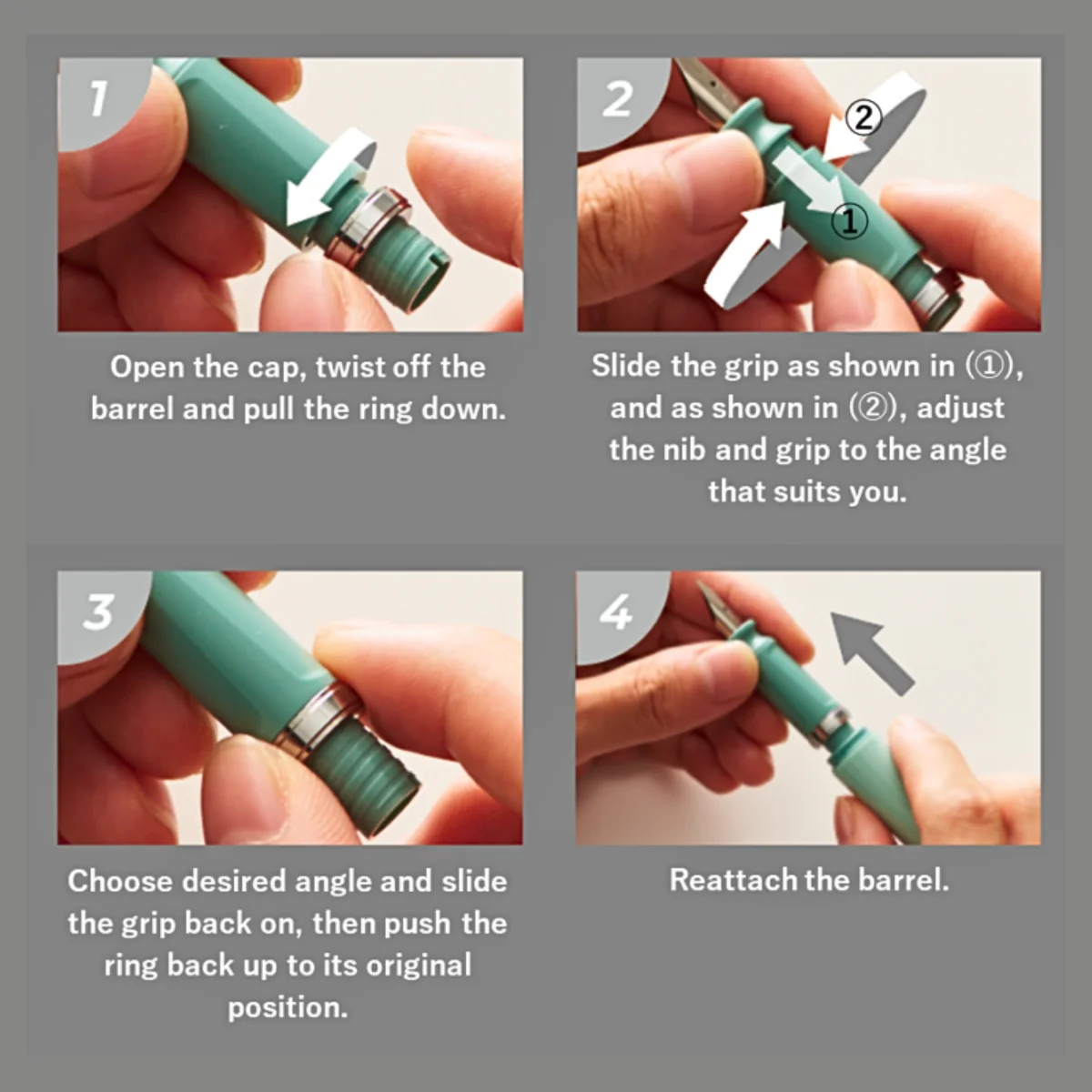 1

Open the cap, twist off the barrel and pull the ring down.

2

②

①

Slide the grip as shown in (①), and as shown in (②), adjust the nib and grip to the angle that suits you.

3

Choose desired angle and slide the grip back on, then push the ring back up to its original position.

4

Reattach the barrel.